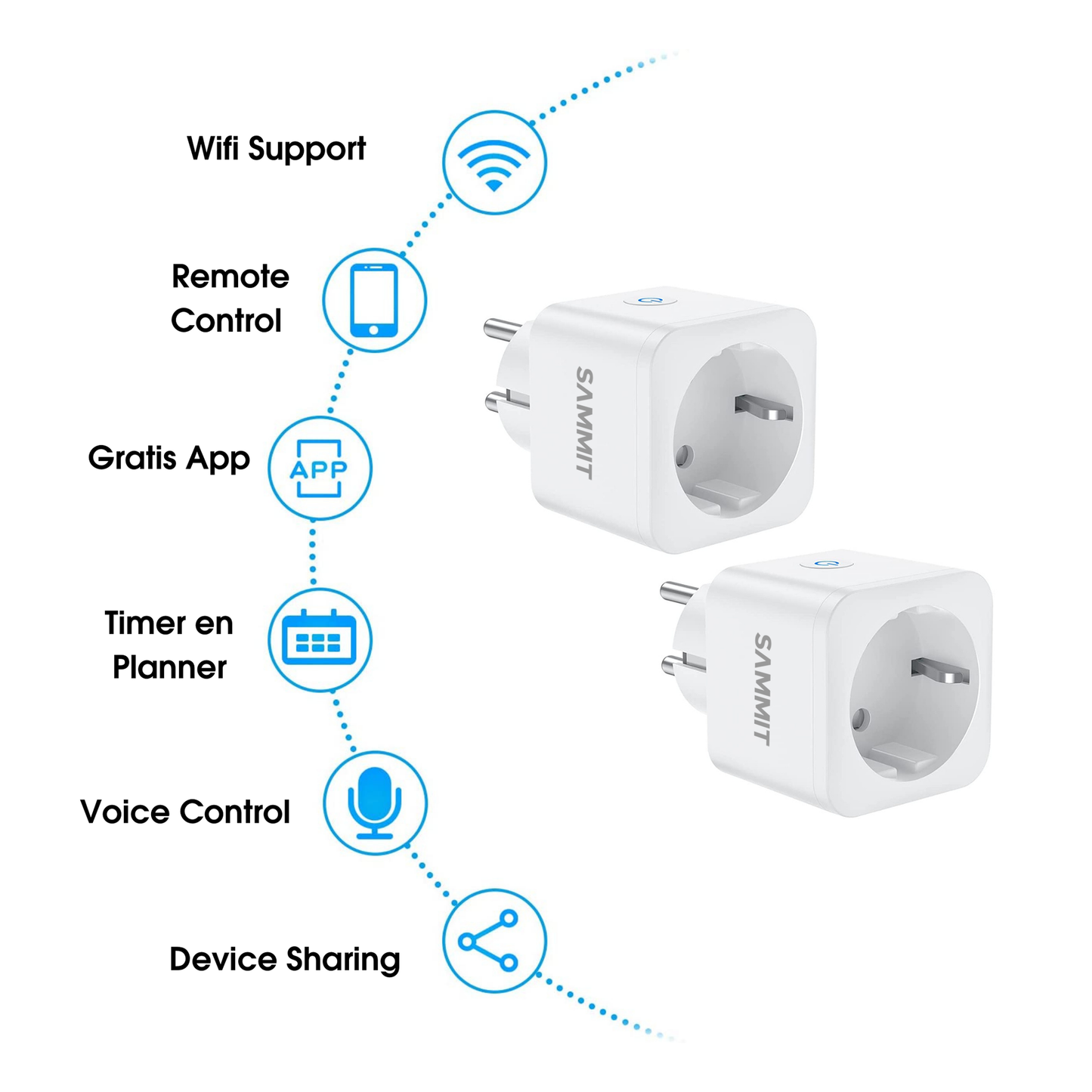 Wifi Support

Remote Control

Gratis App

APP

Timer en Planner

Voice Control

Device Sharing

SAMMIT

SAMMIT